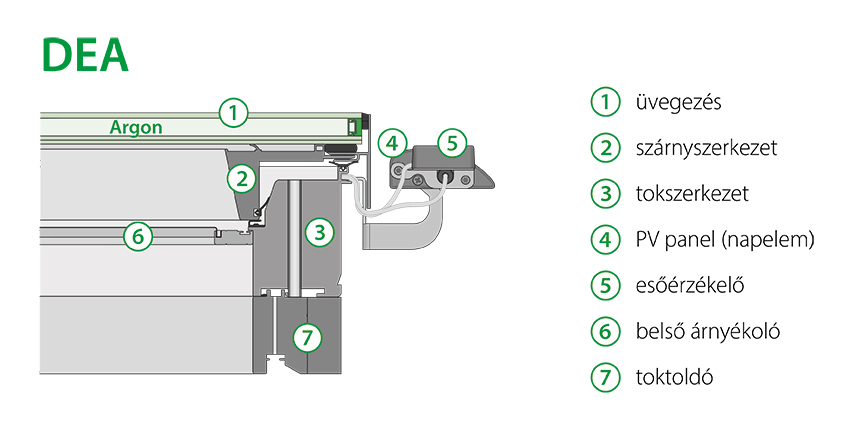 DEA

1
Argon
2
4
5
6
3
7

1 üvegezés
2 szárnyszerkezet
3 tokszerkezet
4 PV panel (napelem)
5 esőérzékelő
6 belső árnyékoló
7 toktoldó